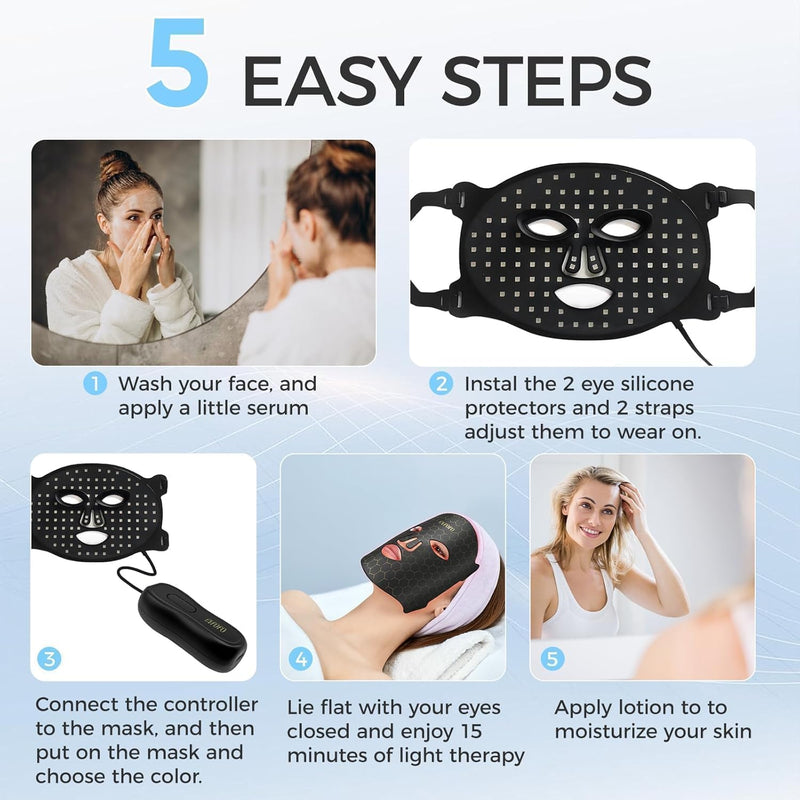 5 EASY STEPS

1 Wash your face, and apply a little serum

2 Instal the 2 eye silicone protectors and 2 straps adjust them to wear on.

3

Connect the controller to the mask, and then put on the mask and choose the color.

4

Lie flat with your eyes closed and enjoy 15 minutes of light therapy

5

Apply lotion to to moisturize your skin